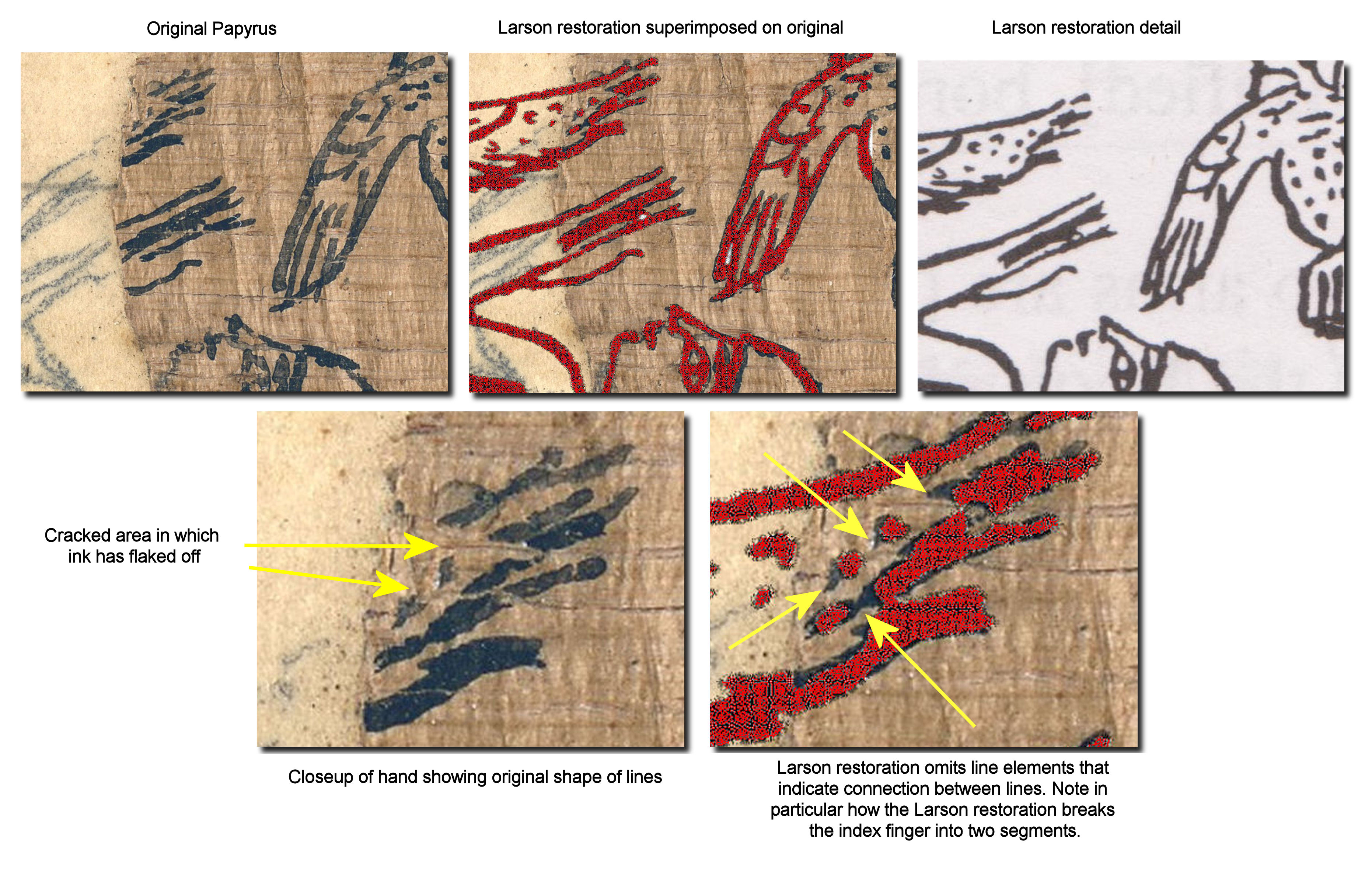 Original Papyrus

Larson restoration superimposed on original

Larson restoration detail

Cracked area in which ink has flaked off

Closeup of hand showing original shape of lines

Larson restoration omits line elements that indicate connection between lines. Note in particular how the Larson restoration breaks the index finger into two segments.