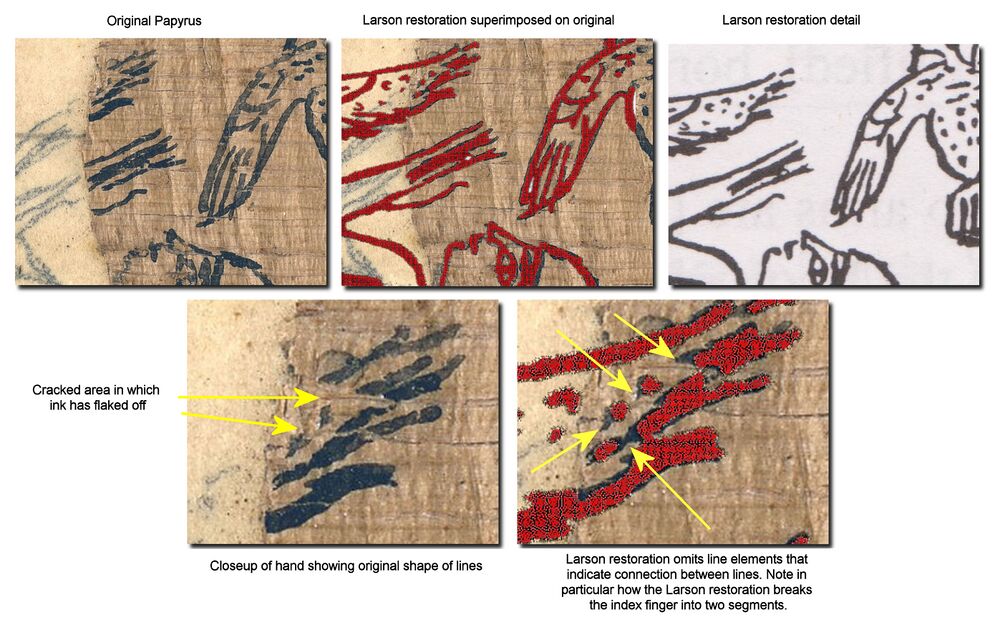 Original Papyrus

Larson restoration superimposed on original

Larson restoration detail

Cracked area in which ink has flaked off

Closeup of hand showing original shape of lines

Larson restoration omits line elements that indicate connection between lines. Note in particular how the Larson restoration breaks the index finger into two segments.