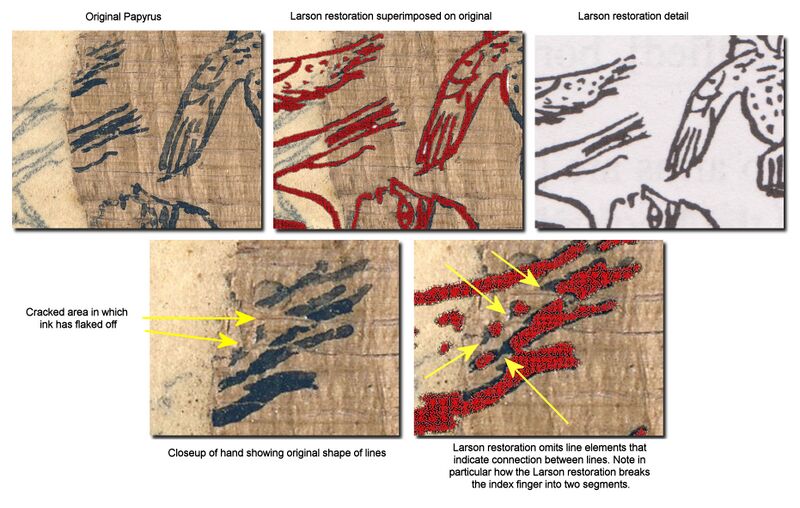 Original Papyrus

Larson restoration superimposed on original

Larson restoration detail

Cracked area in which ink has flaked off

Closeup of hand showing original shape of lines

Larson restoration omits line elements that indicate connection between lines. Note in particular how the Larson restoration breaks the index finger into two segments.