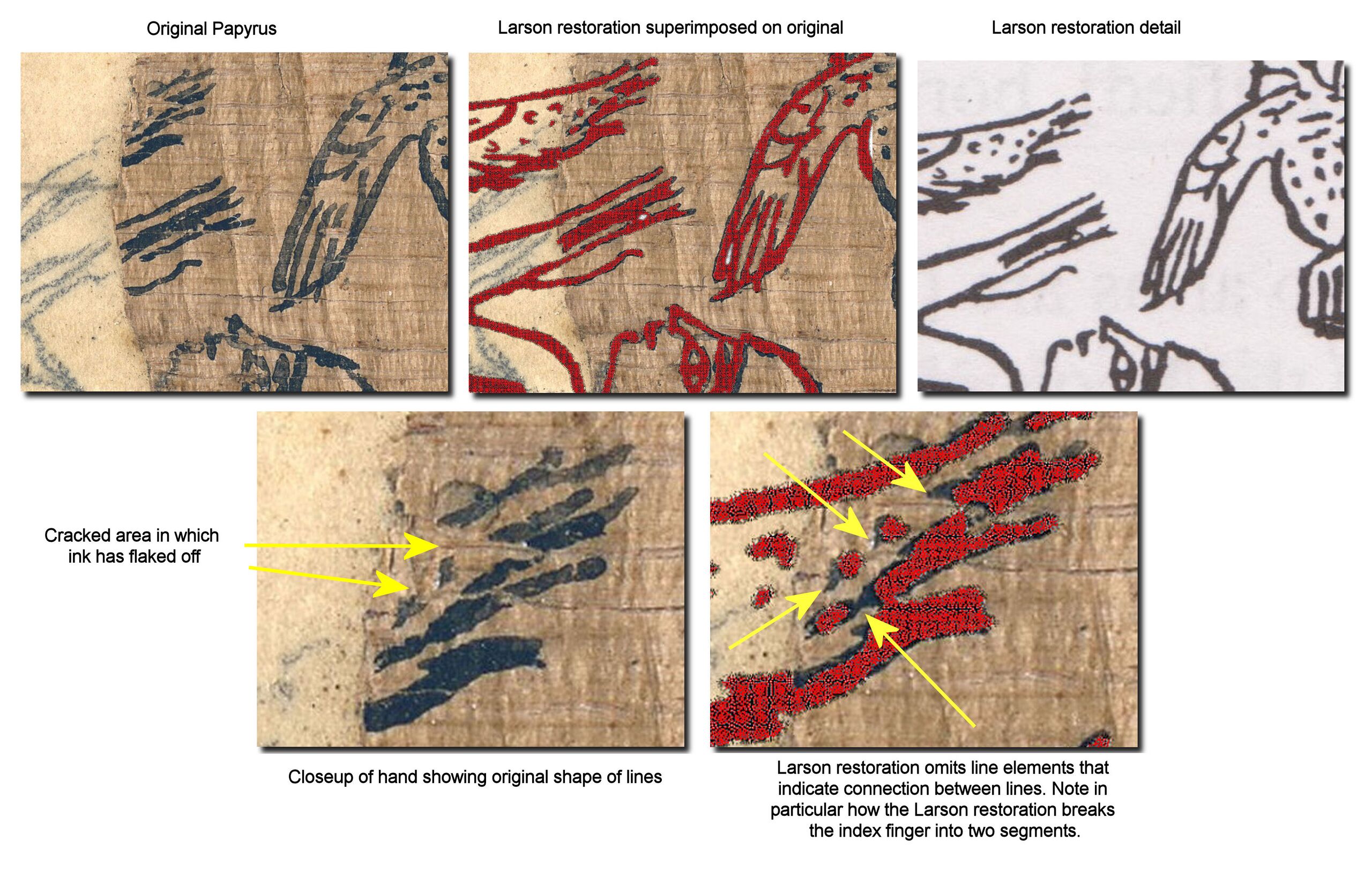 Original Papyrus

Larson restoration superimposed on original

Larson restoration detail

Cracked area in which ink has flaked off

Closeup of hand showing original shape of lines

Larson restoration omits line elements that indicate connection between lines. Note in particular how the Larson restoration breaks the index finger into two segments.