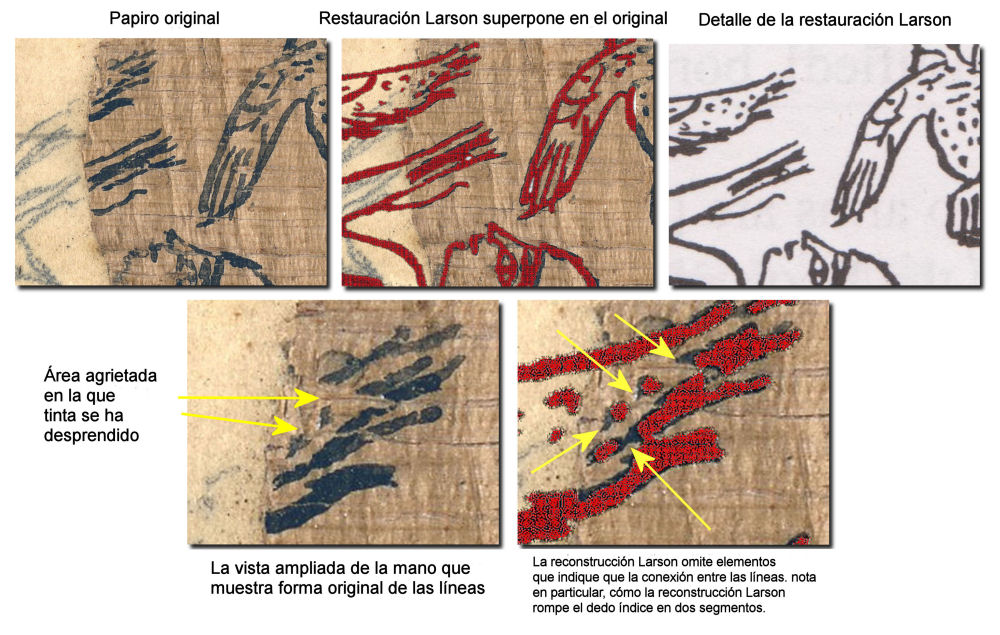 Papiro original

Restauración Larson superpone en el original

Detalle de la restauración Larson

Área agrietada en la que tinta se ha desprendido

La vista ampliada de la mano que muestra forma original de las líneas

La reconstrucción Larson omite elementos que indique que la conexión entre las líneas. nota en particular, cómo la reconstrucción Larson rompe el dedo índice en dos segmentos.