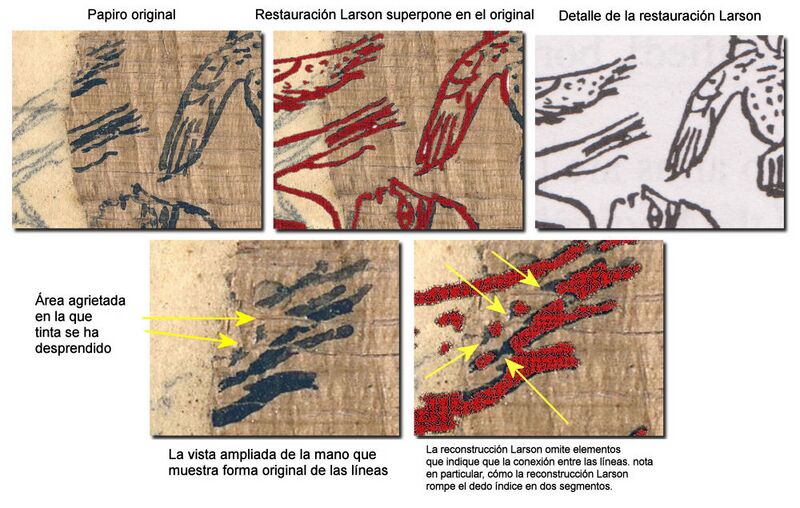 Papiro original

Restauración Larson superpone en el original

Detalle de la restauración Larson

Área agrietada en la que tinta se ha desprendido

La vista ampliada de la mano que muestra forma original de las líneas

La reconstrucción Larson omite elementos que indique que la conexión entre las líneas. nota en particular, cómo la reconstrucción Larson rompe el dedo índice en dos segmentos.